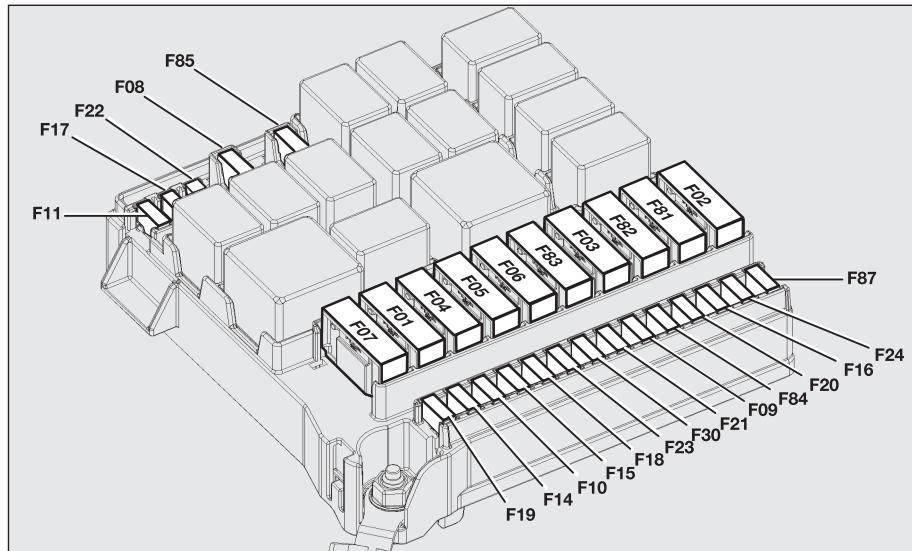 F85
F08
F22
F17
F11
F07
F01
F04
F05
F06
F83
F03
F82
F81
F02
F87
F24
F16
F20
F84
F09
F21
F30
F23
F18
F15
F10
F14
F19