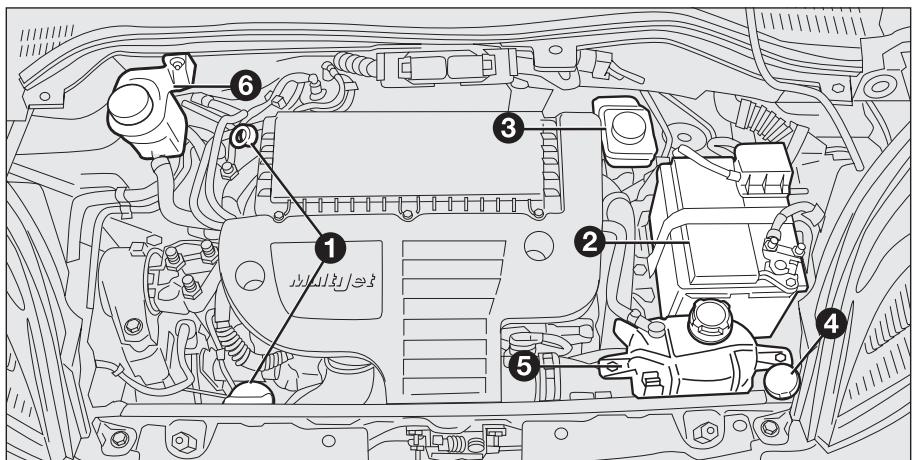 6
3
1
MultiJet
2
4
5