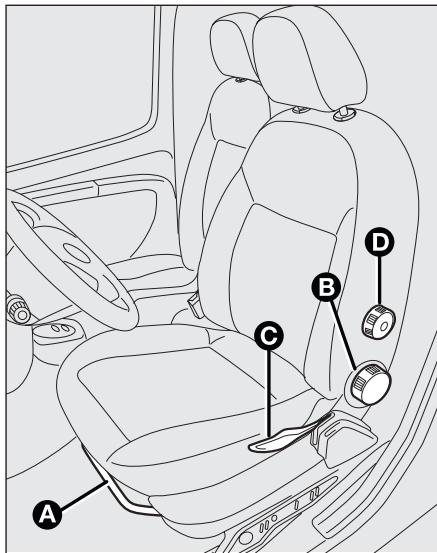 D
B
C
A