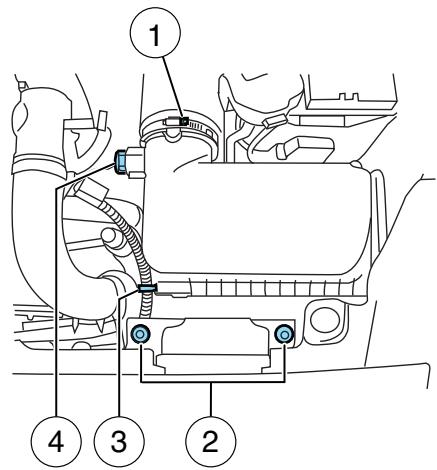 1
4
3
2