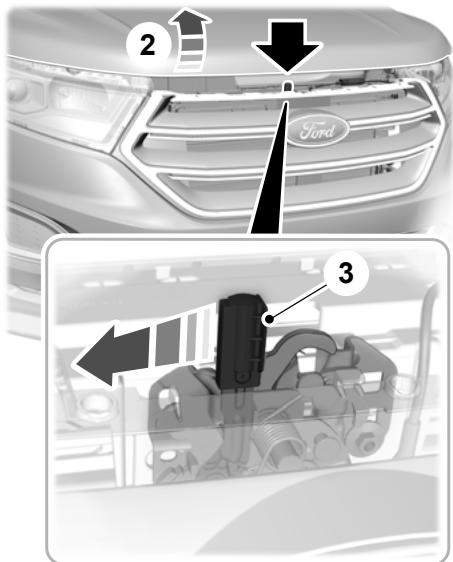 2

Ford

3