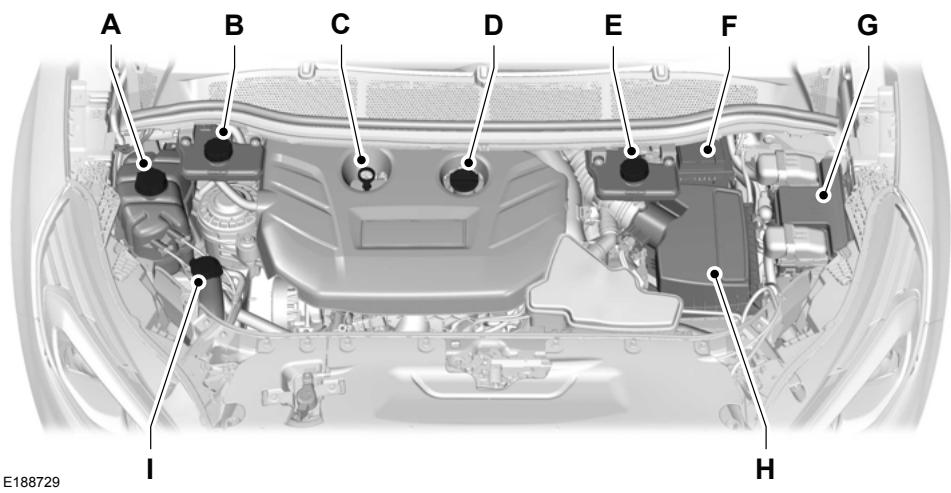 A B C D E F G

I H

E188729