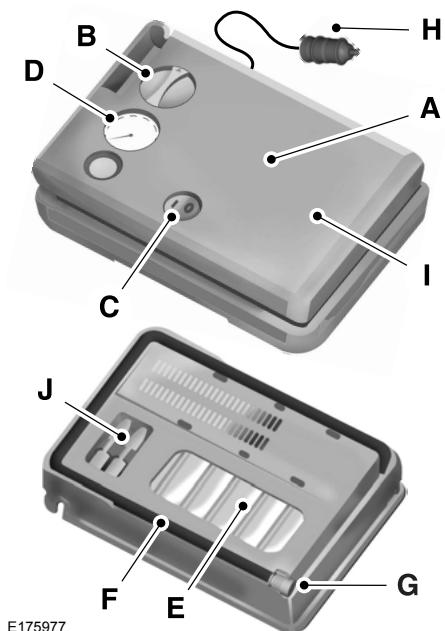 B
H
D
A
I
C
J
F
E
G
E175977