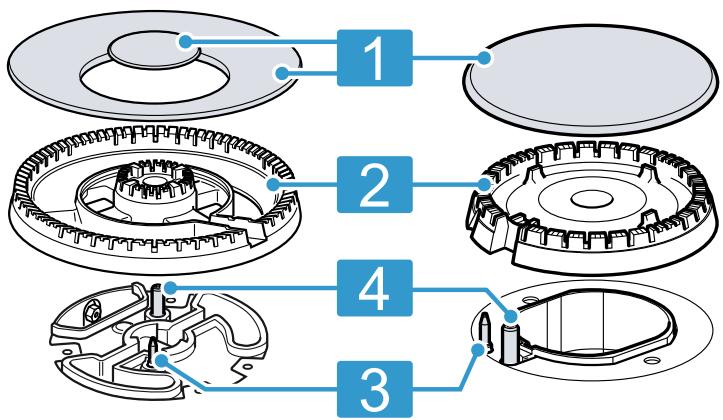 1
2
4
3