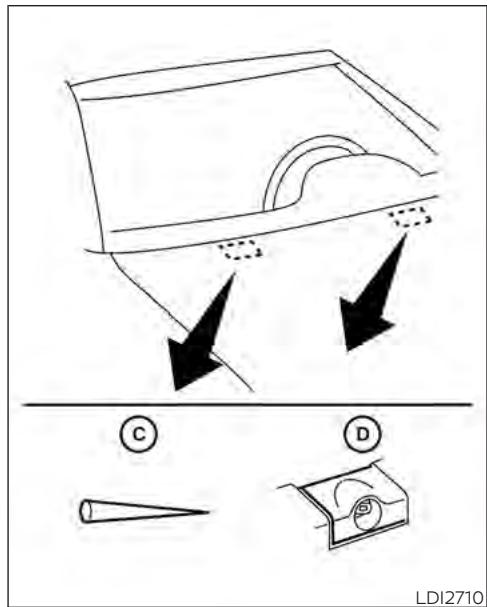 C
D
LDI2710