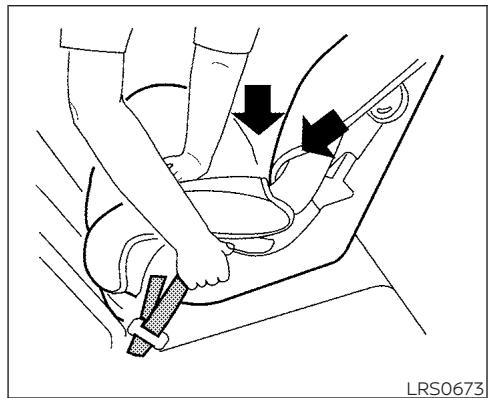 LRS0673