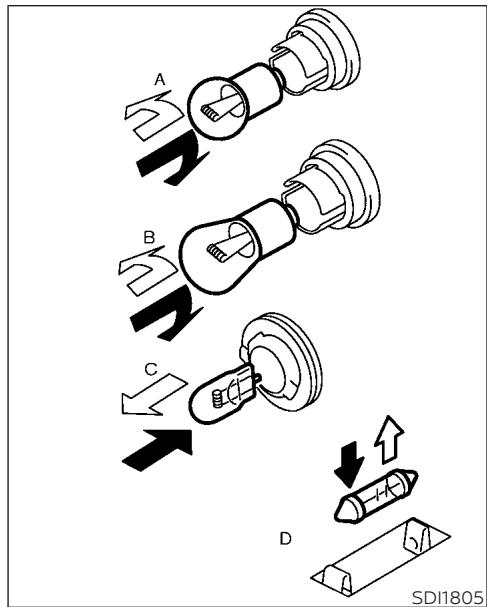 A

B

C

D

SDI1805