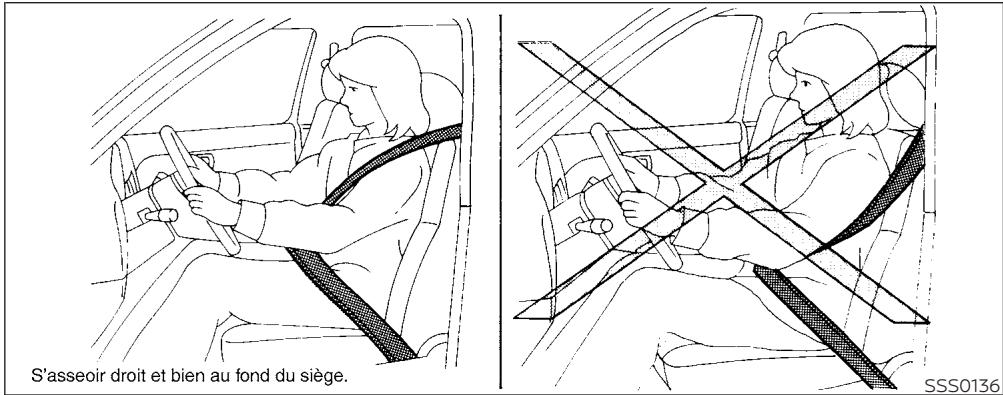 S'asseoir droit et bien au fond du siège.

SSS0136