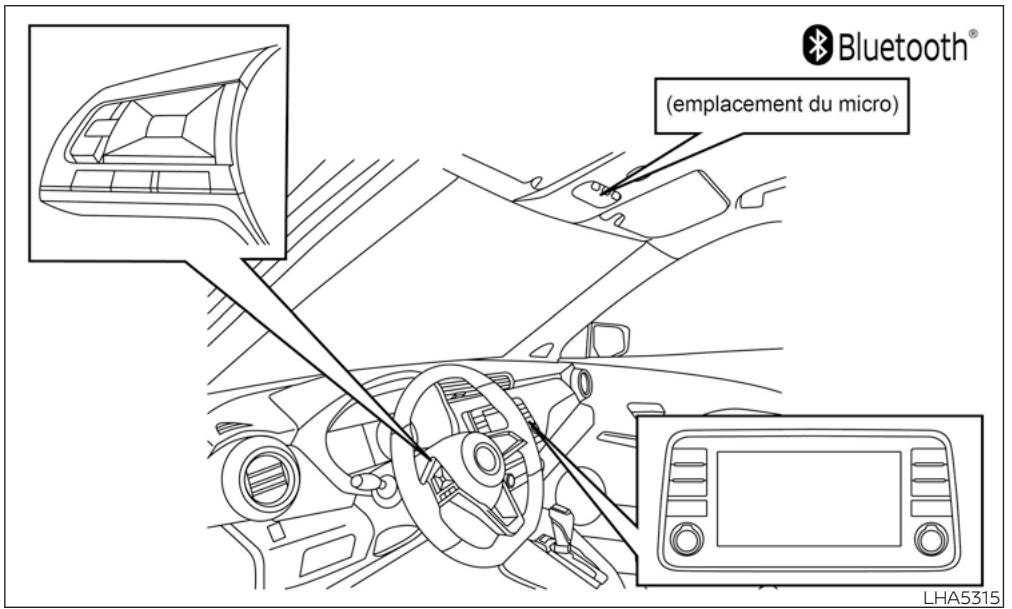 Bluetooth®

(emplacement du micro)

LHA5315