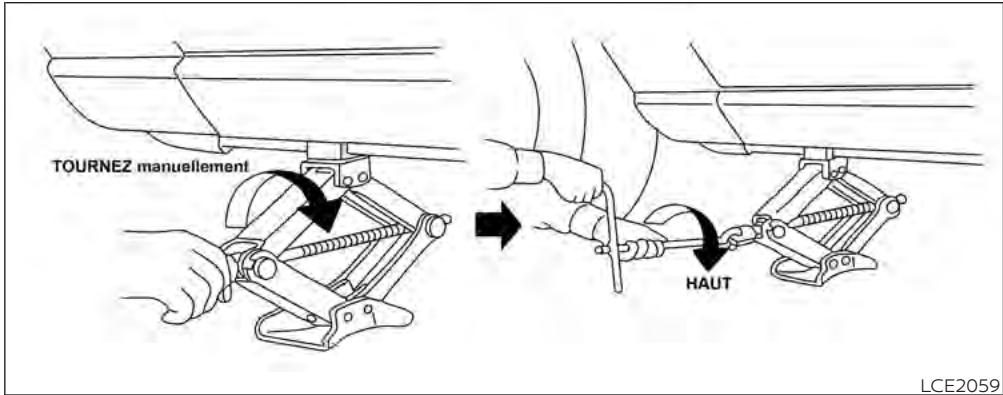 TOURNEZ manuellement

HAUT

LCE2059