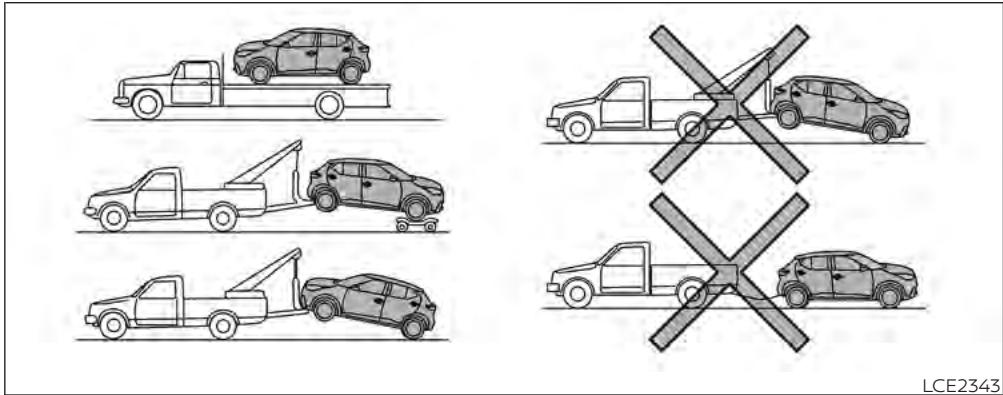 LCE2343