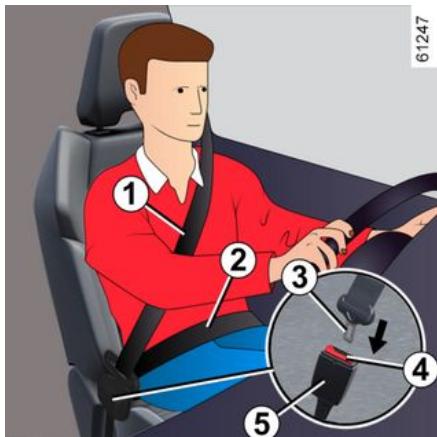 61247

1

2

3

4

5