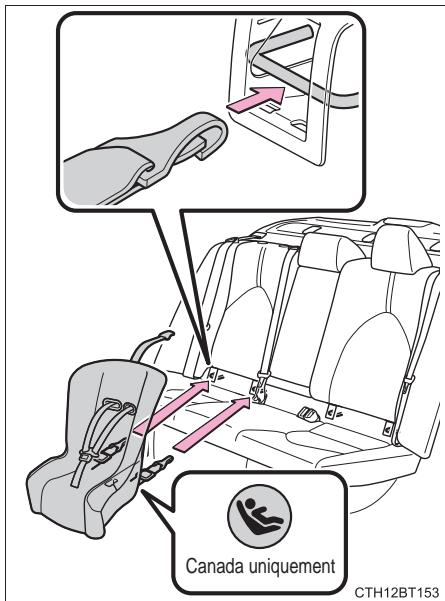 Canada uniquement

CTH12BT153