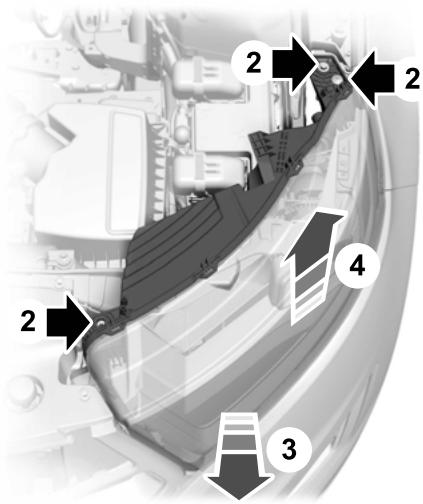 2
2
4
2
3