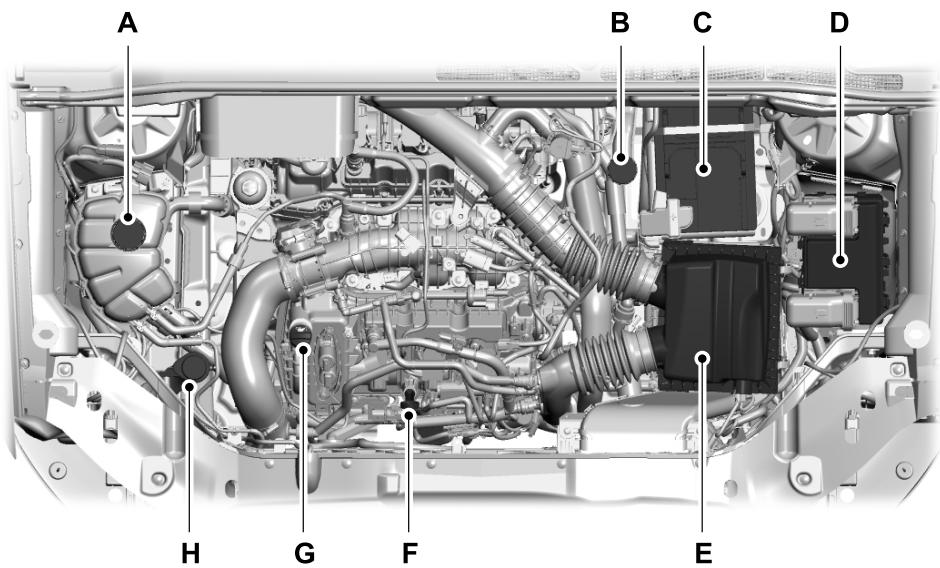 A
B
C
D
H
G
F
E