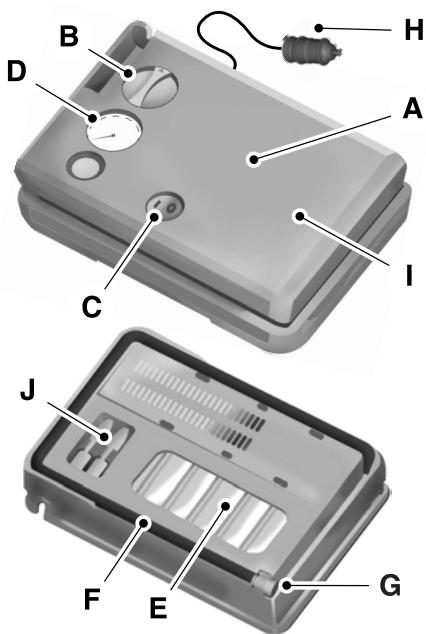 B
H
D
A
I
C
J
F
E
G