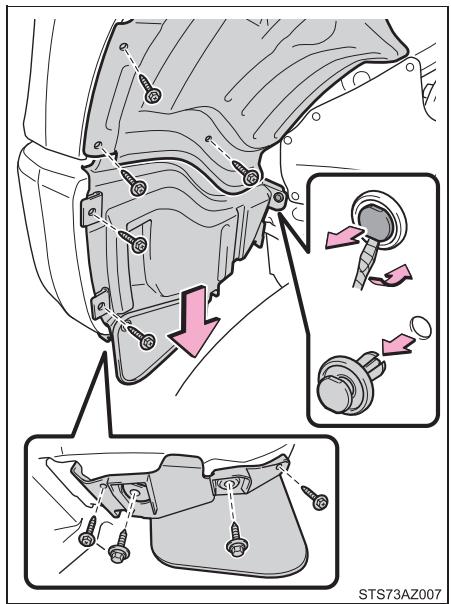 STS73AZ007