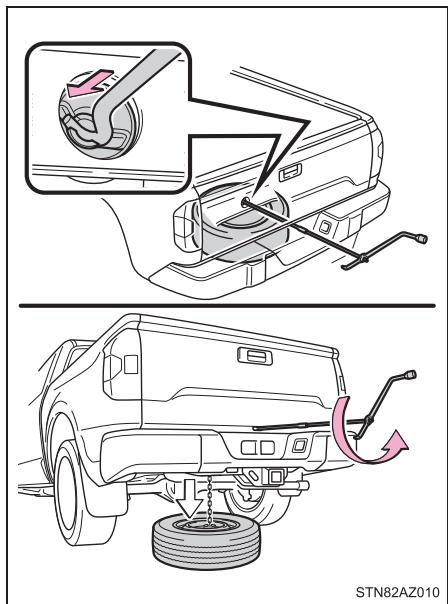 STN82AZ010