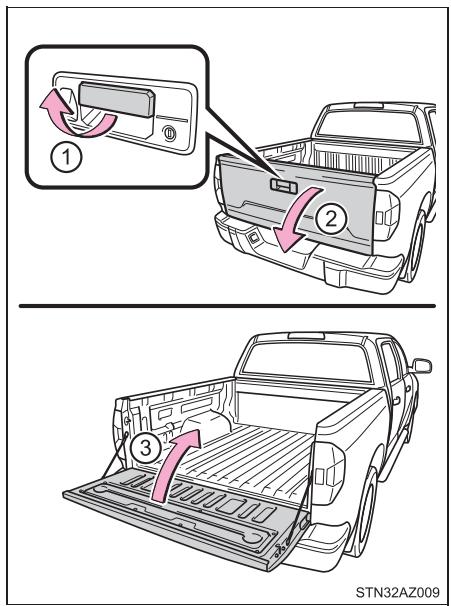 1
2
3
STN32AZ009