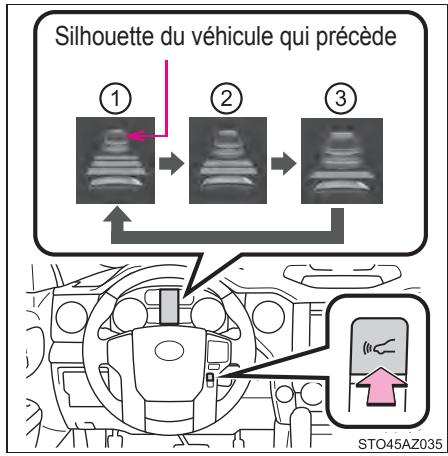 Silhouette du véhicule qui précède

1

2

3

STO45AZ035