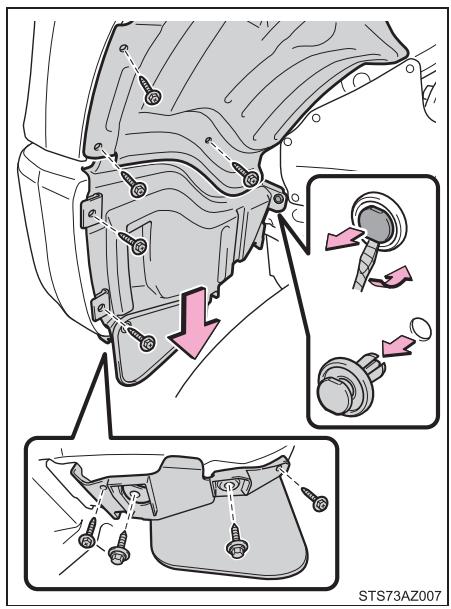 STS73AZ007