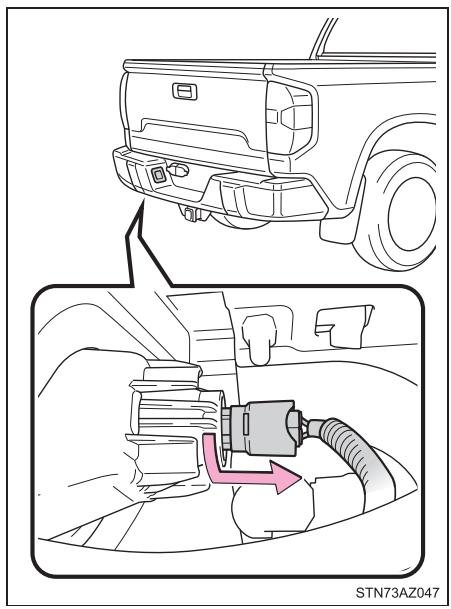 STN73AZ047