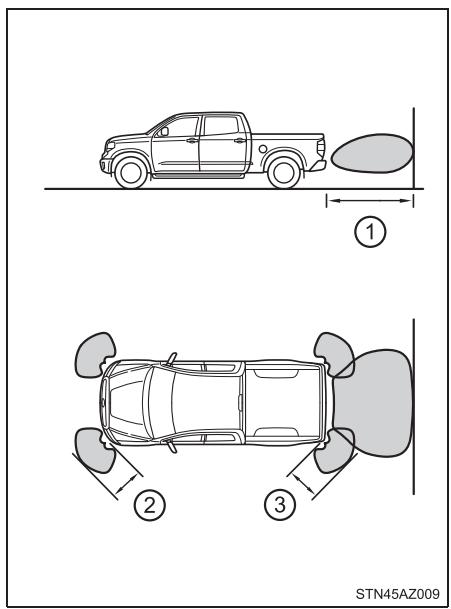 1

2

3

STN45AZ009