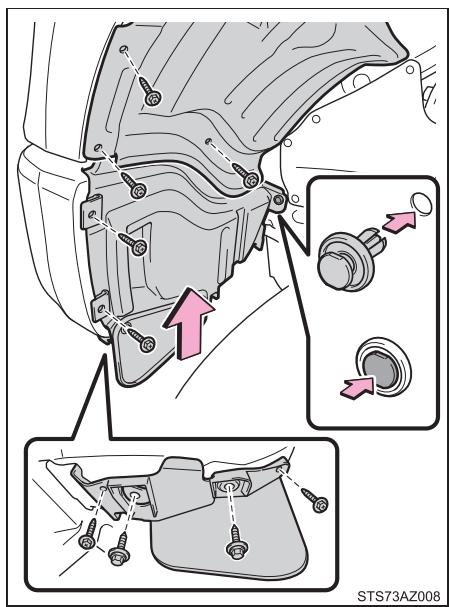 STS73AZ008