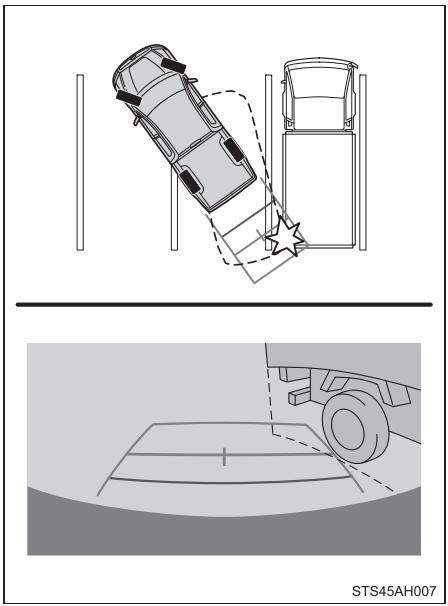 STS45AH007