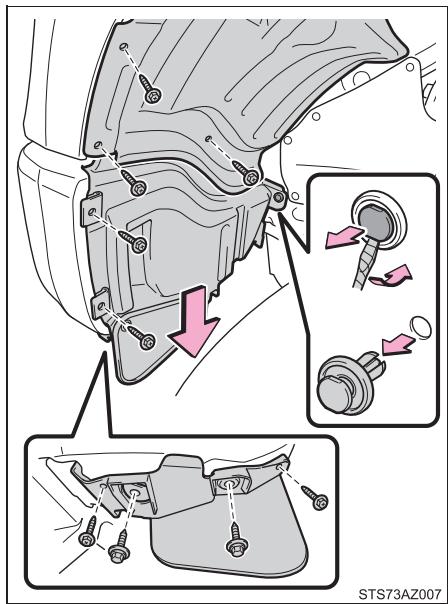 STS73AZ007