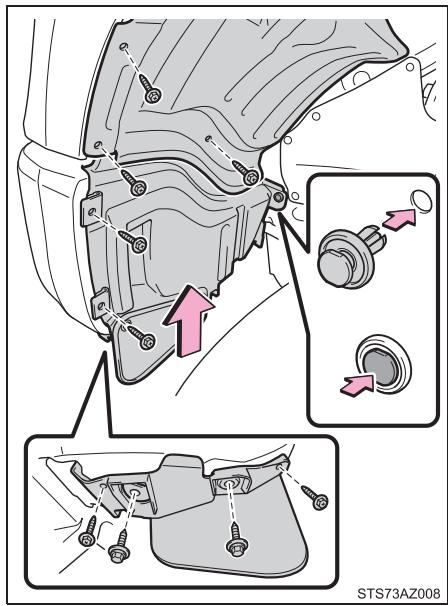 STS73AZ008