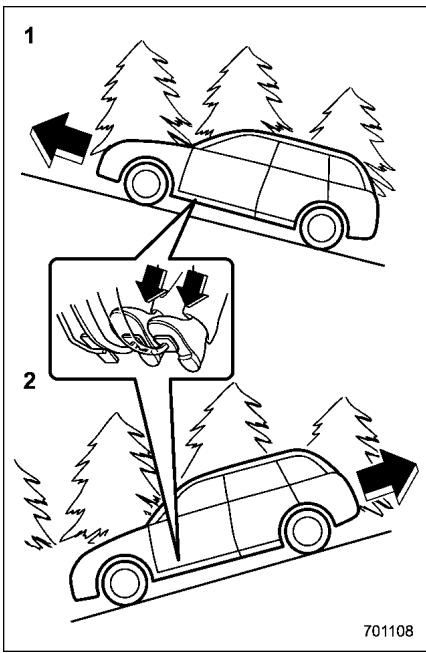 1

2

701108