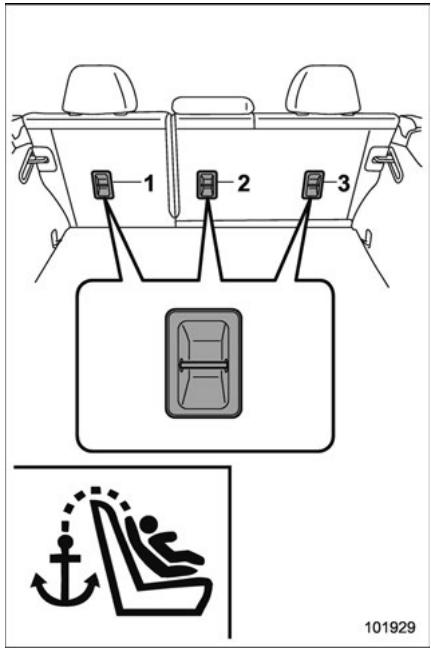 1
2
3
101929