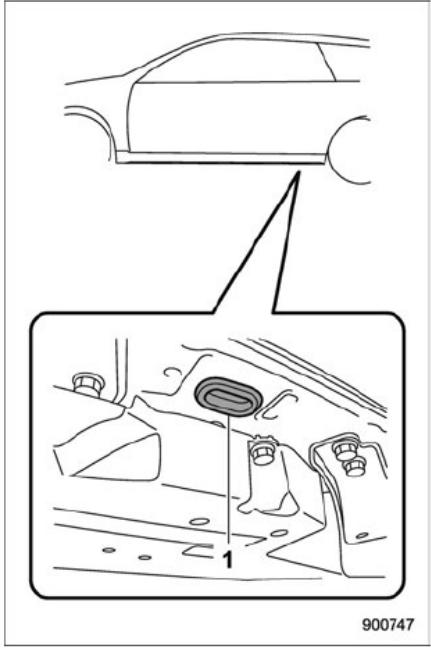 1

900747