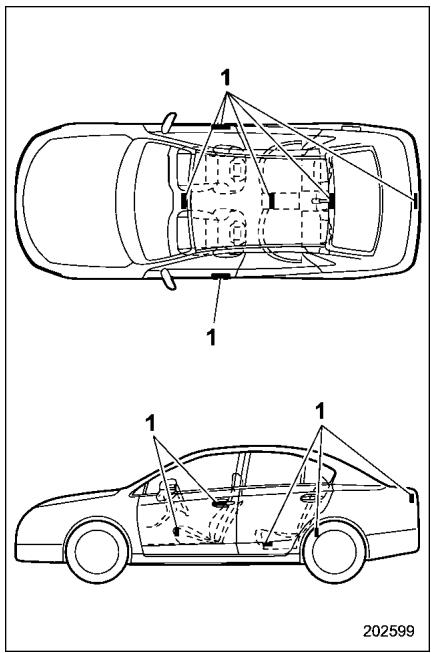 1

1

1

1

202599