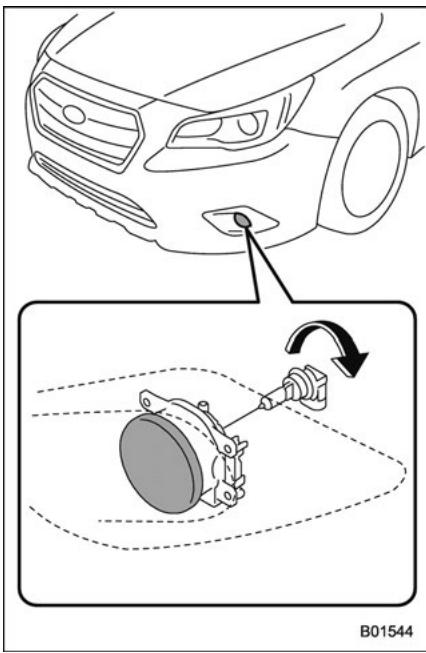 B01544