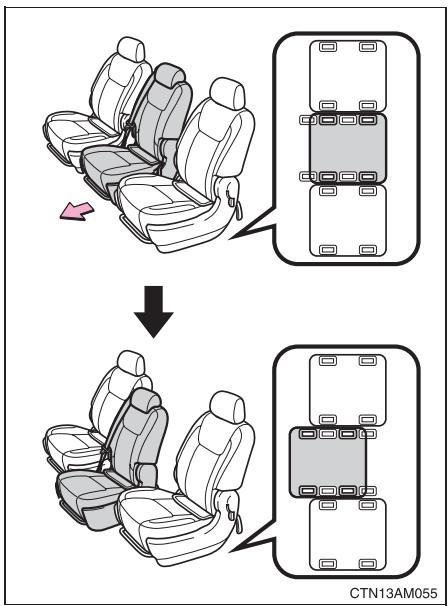 CTN13AM055