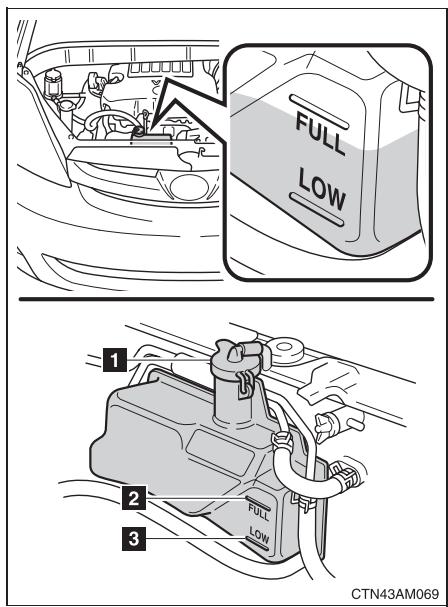 FULL
LOW

1
2 FULL
3 LOW

CTN43AM069