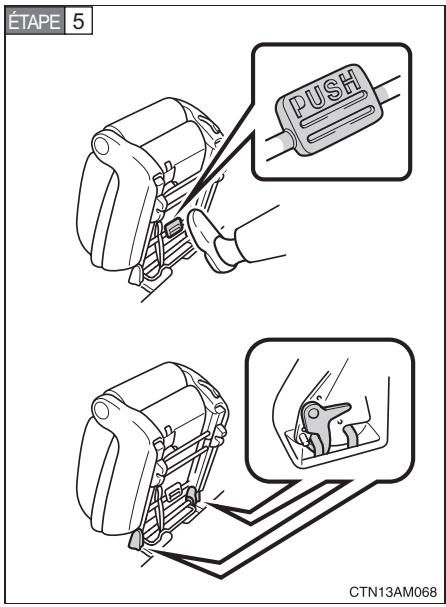 ÉTAPE 5

PUSH

CTN13AM068