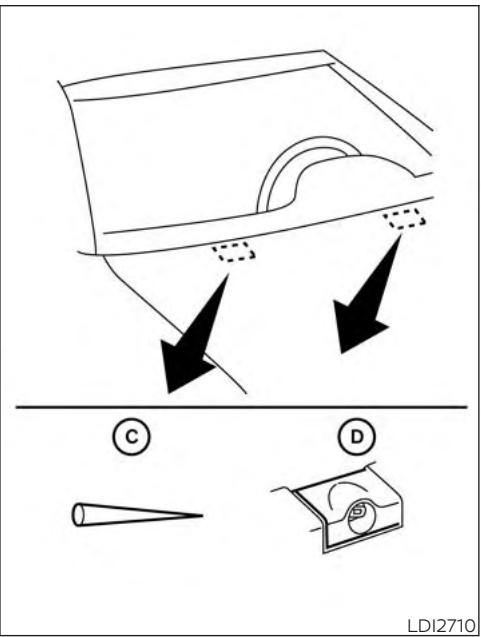 C

D

LDI2710