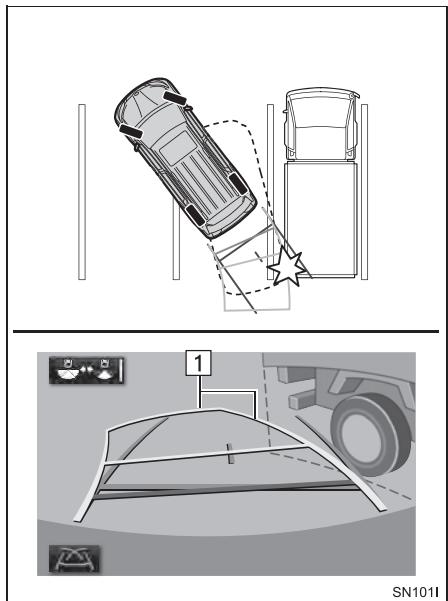 1

SN101I