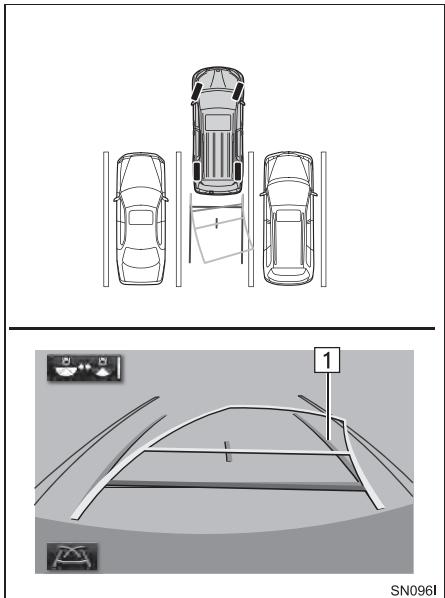 1

SN096I