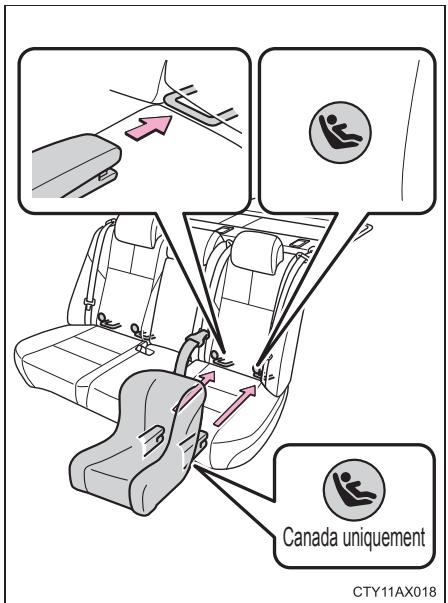 Canada uniquement

CTY11AX018