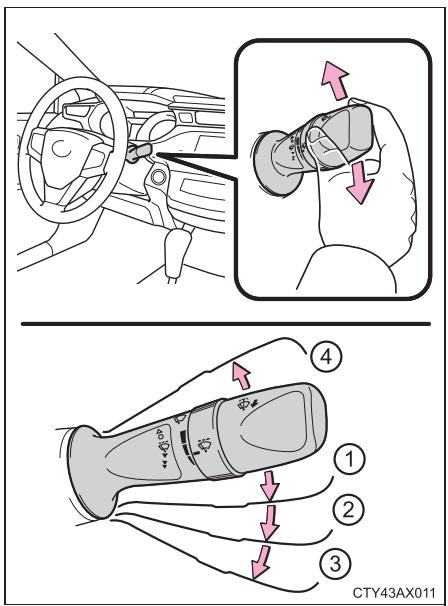 4

1

2

3

CTY43AX011