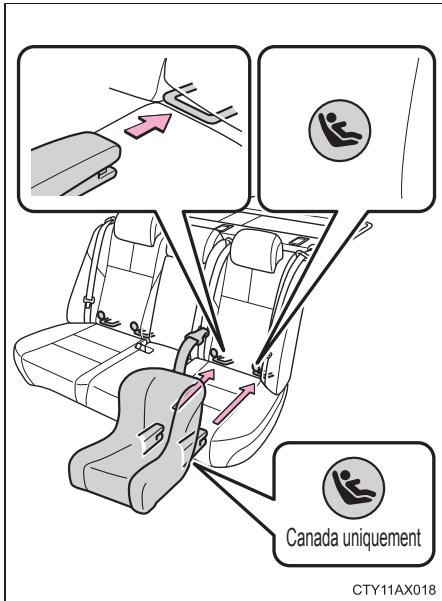 Canada uniquement

CTY11AX018