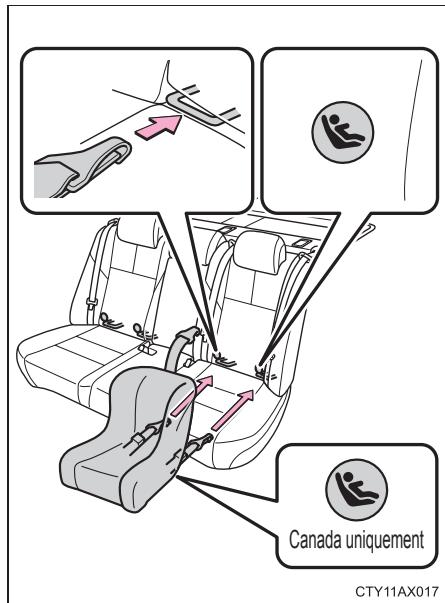 Canada uniquement

CTY11AX017