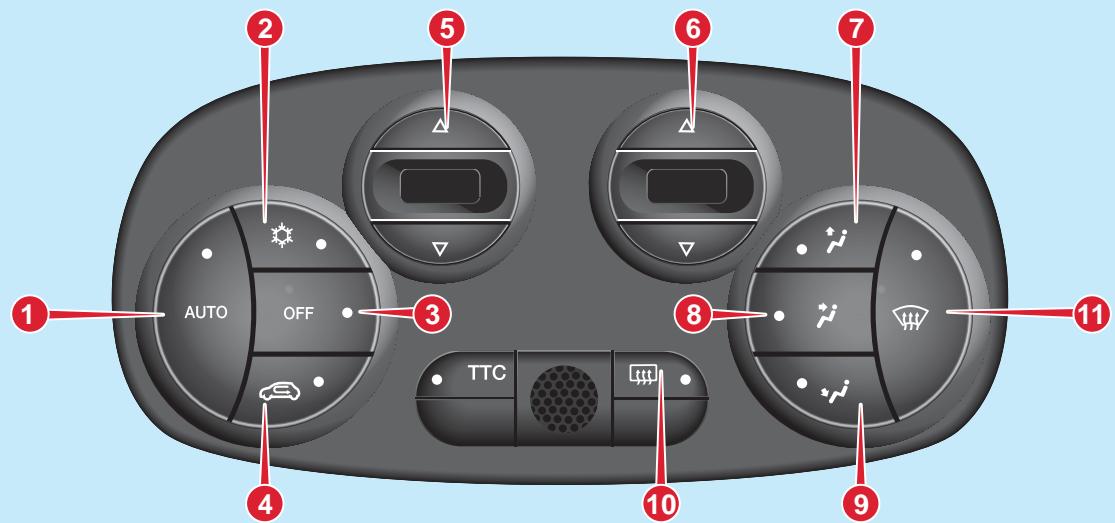 2
5
6
7
1
AUTO
OFF
3
8
11
TTC
4
10
9