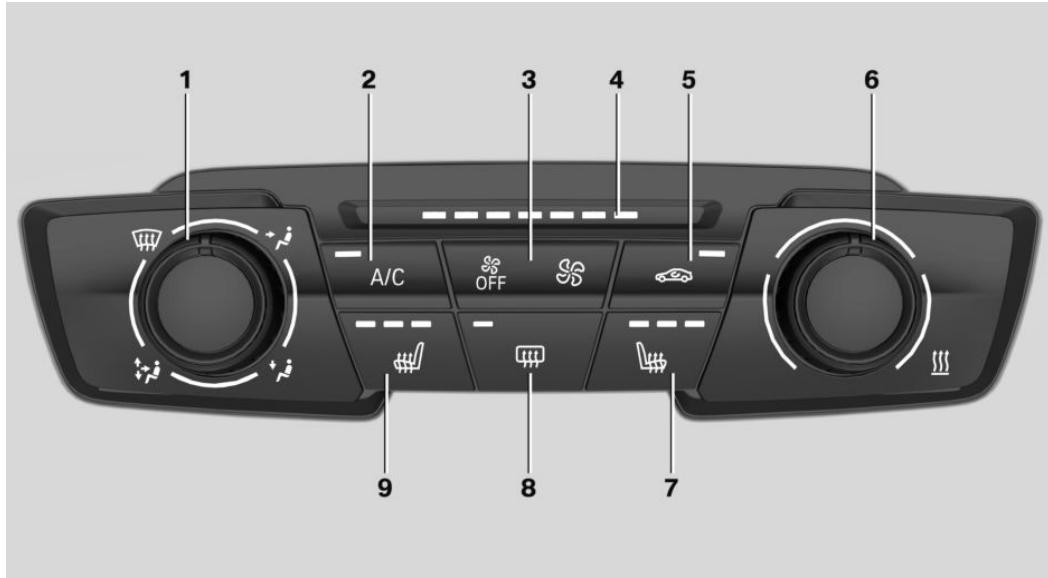 1
2
3
4
5
6
A/C
OFF
9
8
7