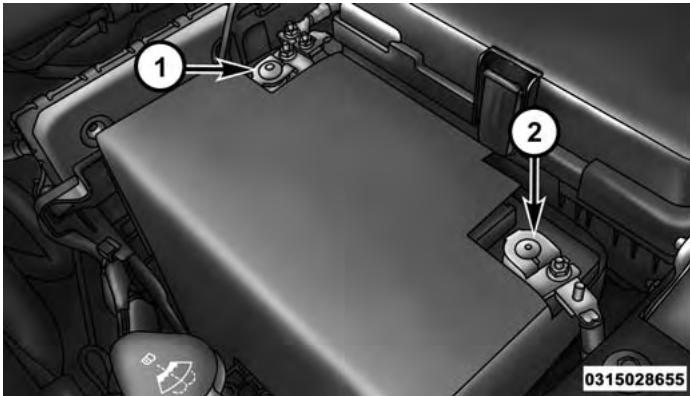 1
2
0315028655