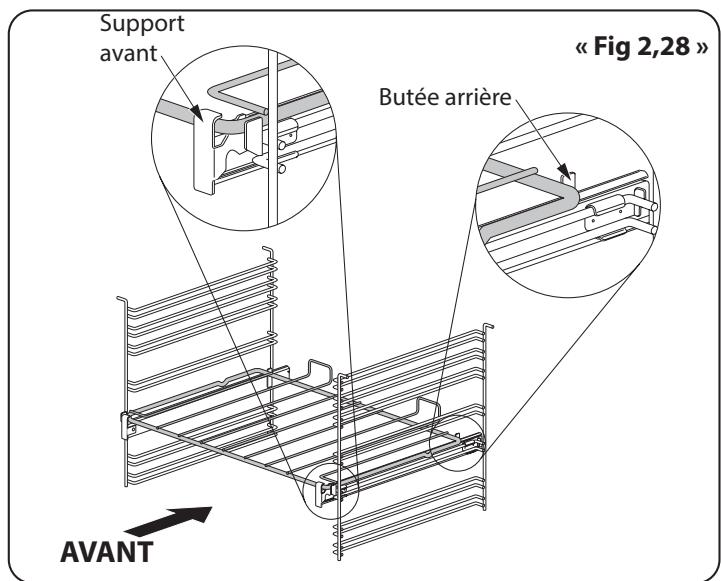 Support avant

« Fig 2,28 »

Butée arrière

AVANT